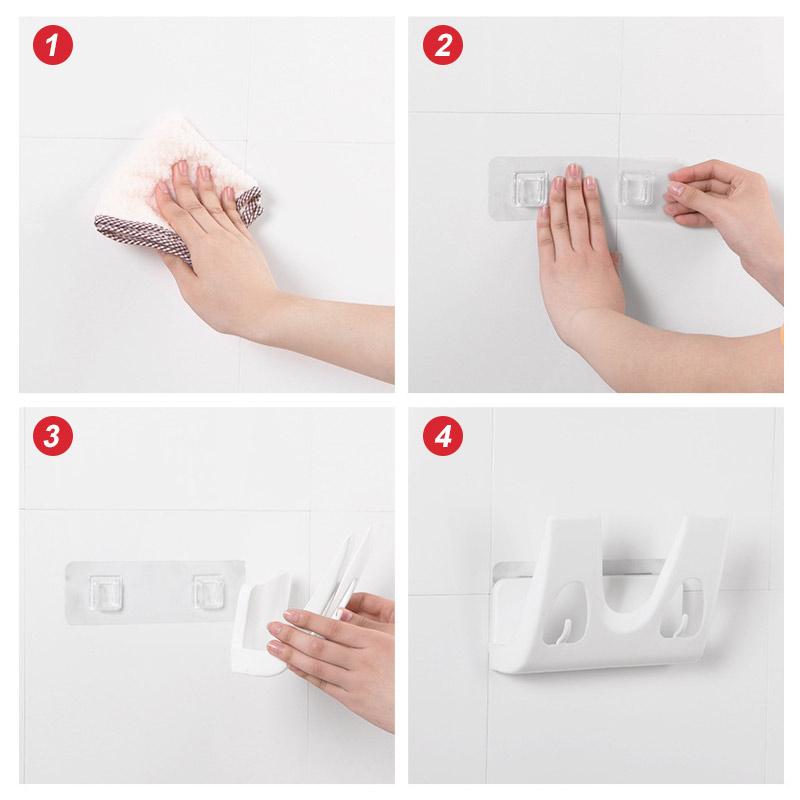 1

2

3

4