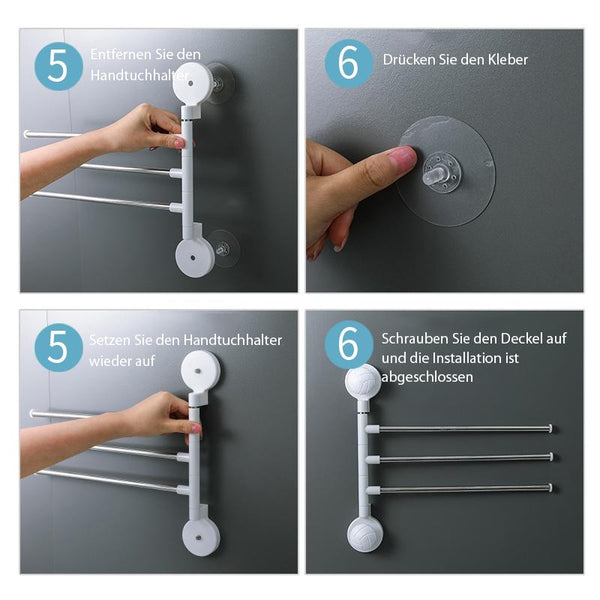 5 Entfernen Sie den Handtuchhalter

6 Drücken Sie den Kleber

5 Setzen Sie den Handtuchhalter wieder auf

6 Schrauben Sie den Deckel auf und die Installation ist abgeschlossen