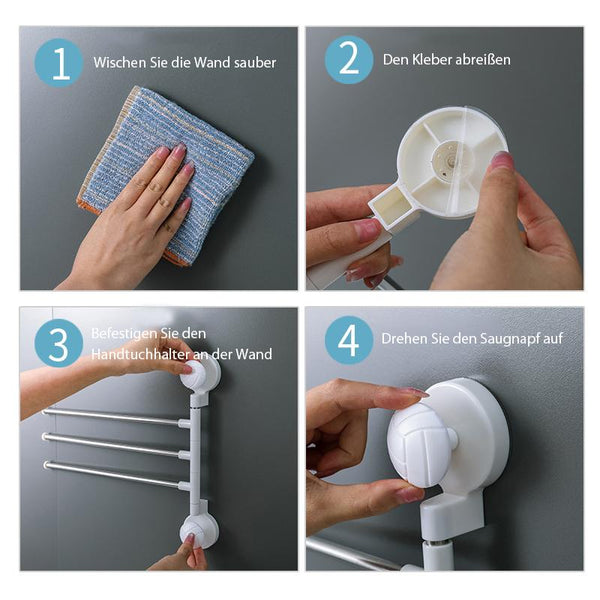 1 Wischen Sie die Wand sauber

2 Den Kleber abreißen

3 Befestigen Sie den Handtuchhalter an der Wand

4 Drehen Sie den Saugnapf auf