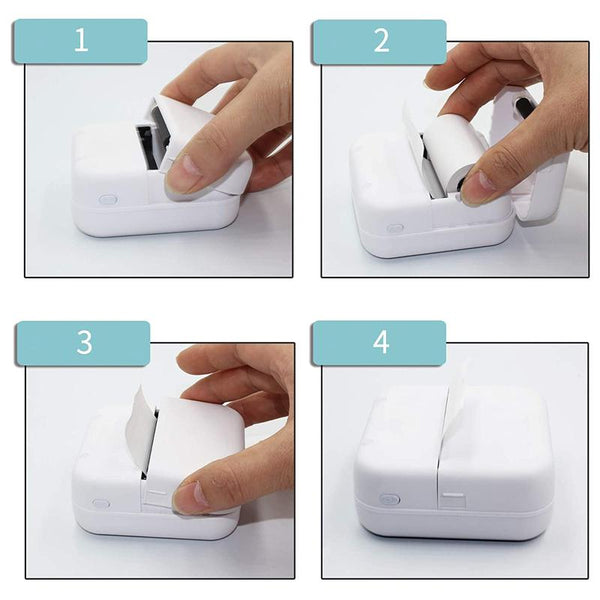 1

2

3

4