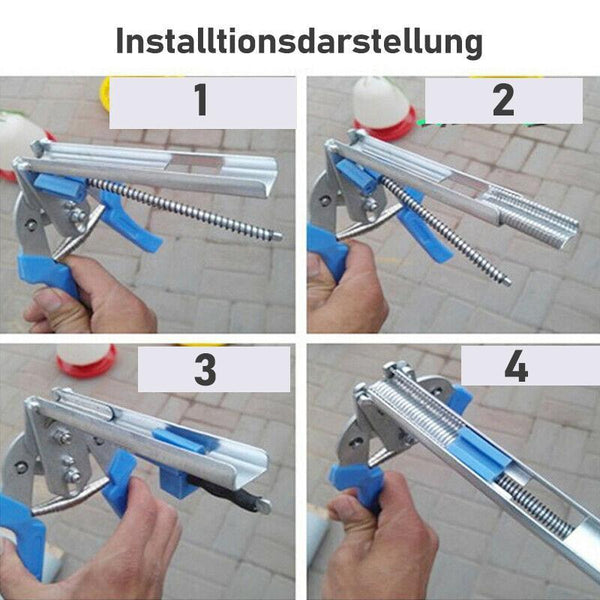 Installtionsdarstellung

1

2

3

4