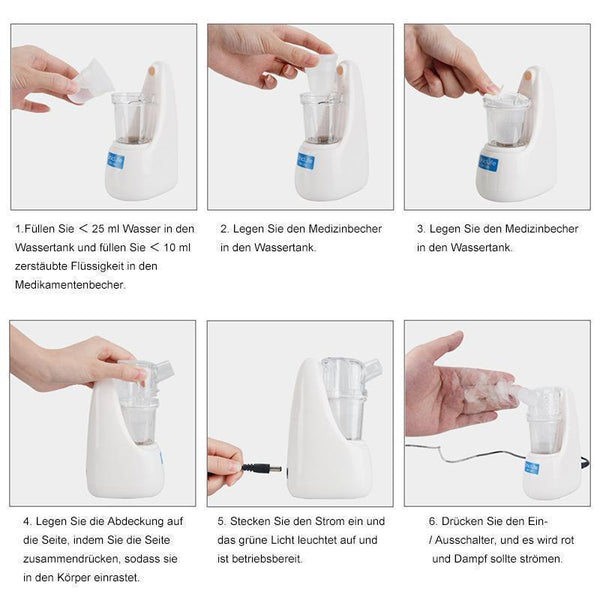 1.Füllen Sie < 25 ml Wasser in den Wassertank und füllen Sie < 10 ml zerstäubte Flüssigkeit in den Medikamentenbecher.

2. Legen Sie den Medizinbecher in den Wassertank.

3. Legen Sie den Medizinbecher in den Wassertank.

4. Legen Sie die Abdeckung auf die Seite, indem Sie die Seite zusammendrücken, sodass sie in den Körper einrastet.

5. Stecken Sie den Strom ein und das grüne Licht leuchtet auf und ist betriebsbereit.

6. Drücken Sie den Ein- / Ausschalter, und es wird rot und Dampf sollte strömen.